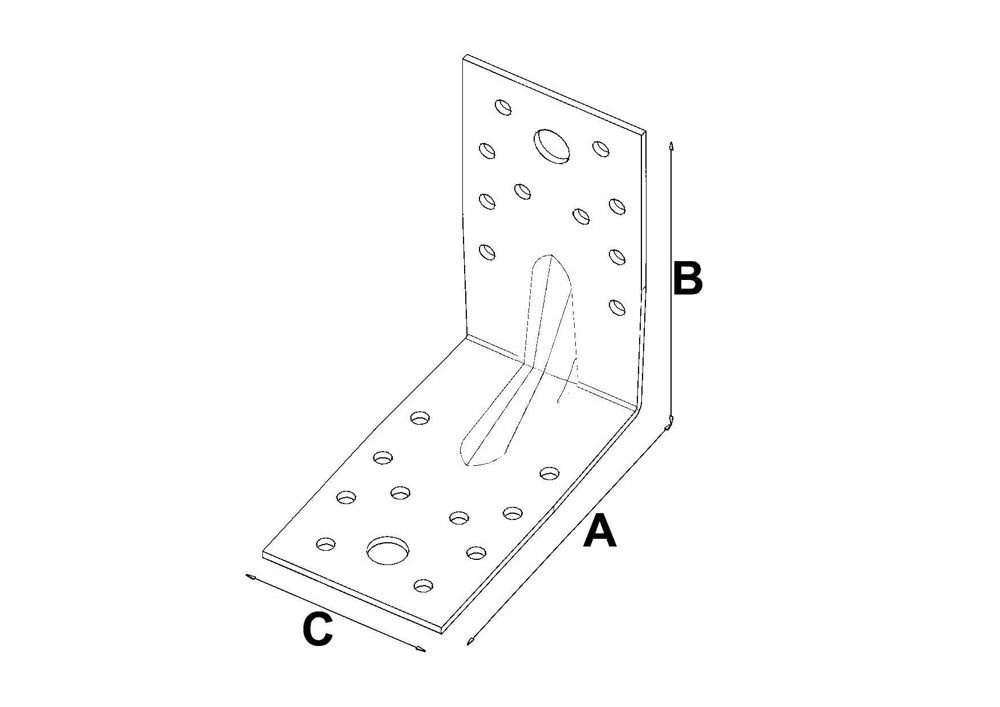 B

A

C