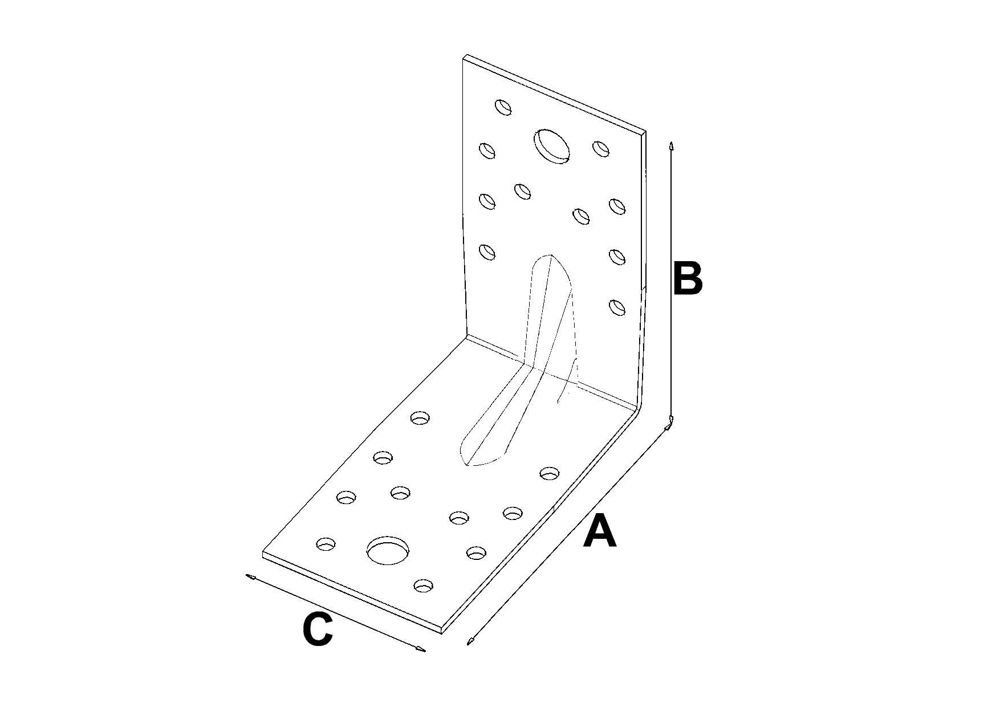 B
A
C